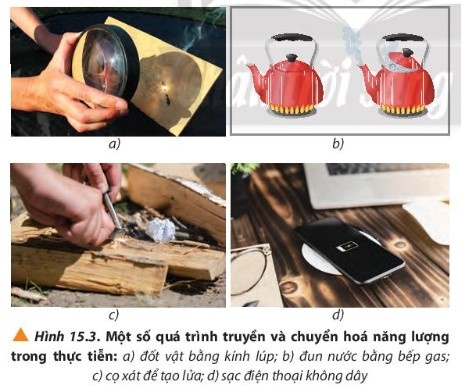 a)

b)

c)

d)

Hình 15.3. Một số quá trình truyền và chuyển hoá năng lượng trong thực tiễn: a) đốt vật bằng kính lúp; b) đun nước bằng bếp gas; c) cọ xát để tạo lửa; d) sạc điện thoại không dây