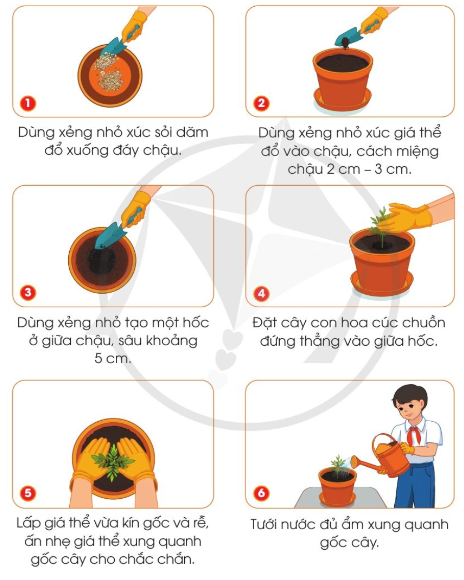 1

Dùng xẻng nhỏ xúc sỏi dăm đổ xuống đáy chậu.

2

Dùng xẻng nhỏ xúc giá thể đổ vào chậu, cách miệng chậu 2 cm – 3 cm.

3

Dùng xẻng nhỏ tạo một hốc ở giữa chậu, sâu khoảng 5 cm.

4

Đặt cây con hoa cúc chuồn đứng thẳng vào giữa hốc.

5

Lấp giá thể vừa kín gốc và rễ, ấn nhẹ giá thể xung quanh gốc cây cho chắc chắn.

6

Tưới nước đủ ẩm xung quanh gốc cây.