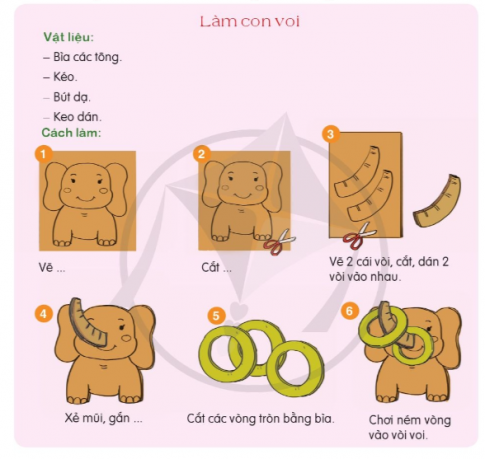 Làm con voi

Vật liệu:

– Bìa các tông.

– Kéo.

– Bút dạ.

– Keo dán.

Cách làm:

1

Vẽ ...

2

Cắt ...

3

Vẽ 2 cái vòi, cắt, dán 2 vòi vào nhau.

4

Xẻ mũi, gắn ...

5

Cắt các vòng tròn bằng bìa.

6

Chơi ném vòng vào vòi voi.