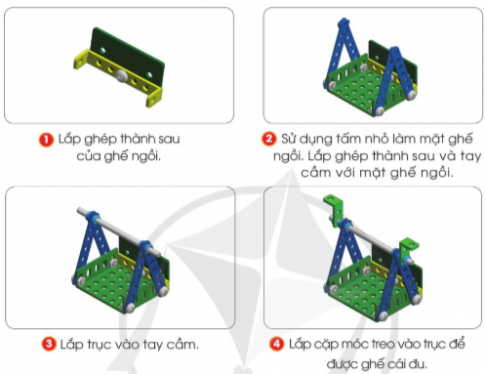 1 Lắp ghép thành sau của ghế ngồi.

2 Sử dụng tấm nhỏ làm mặt ghế ngồi. Lắp ghép thành sau và tay cầm với mặt ghế ngồi.

3 Lắp trục vào tay cầm.

4 Lắp cặp móc treo vào trục để được ghế cái đu.