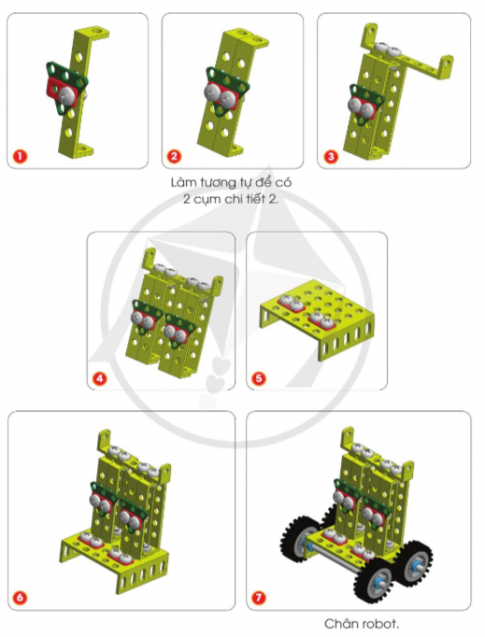 1

2

3

Làm tương tự để có 2 cụm chi tiết 2.

4

5

6

7

Chân robot.