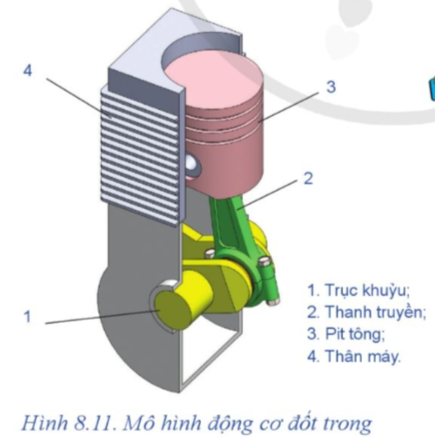 4

3

2

1

1. Trục khuỷu;
2. Thanh truyền;
3. Pit tông;
4. Thân máy.

Hình 8.11. Mô hình động cơ đốt trong