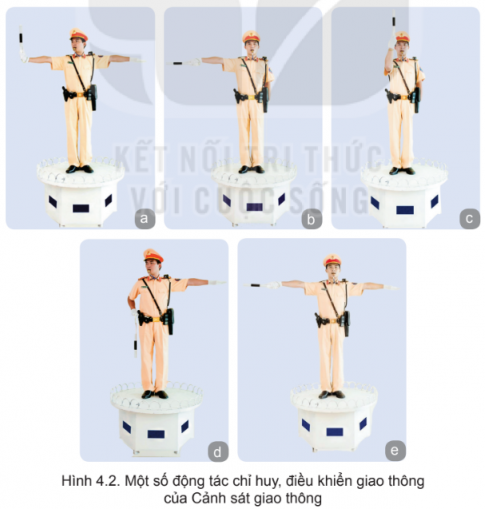 KẾT NỐI TRI THỨC
VỚI CUỘC SỐNG

a

b

c

d

e

Hình 4.2. Một số động tác chỉ huy, điều khiển giao thông của Cảnh sát giao thông